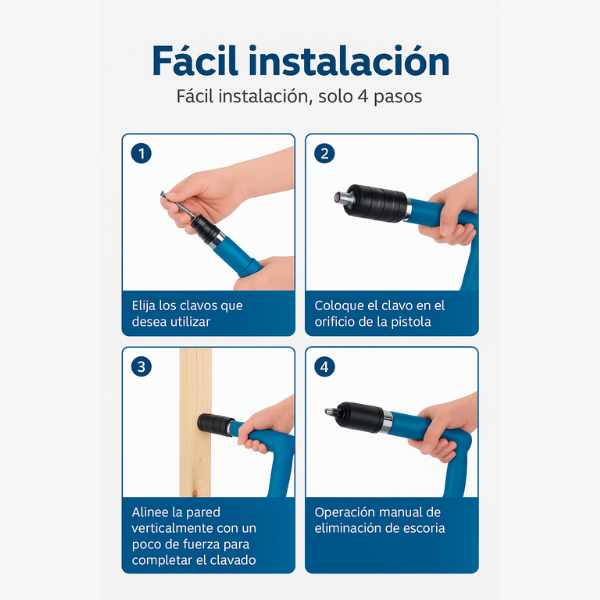 Fácil instalación

Fácil instalación, solo 4 pasos

1

Elija los clavos que desea utilizar

2

Coloque el clavo en el orificio de la pistola

3

Alinee la pared verticalmente con un poco de fuerza para completar el clavado

4

Operación manual de eliminación de escoria