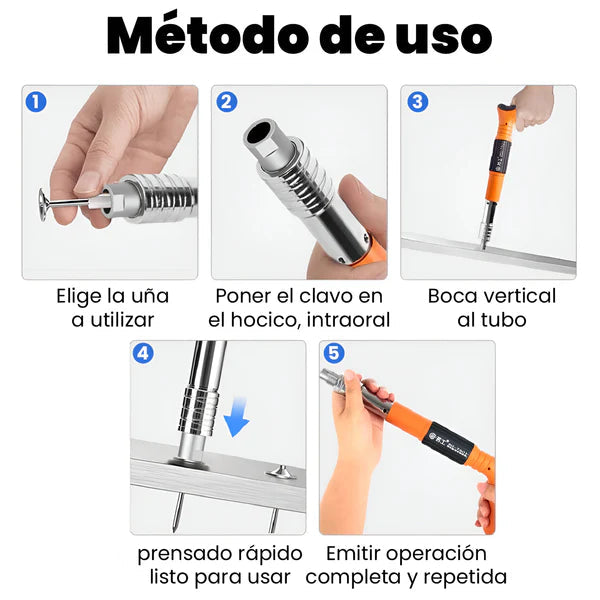 Método de uso

1

Elige la uña a utilizar

2

Poner el clavo en el hocico, intraoral

3

Boca vertical al tubo

4

prensado rápido listo para usar

5

Emitir operación completa y repetida