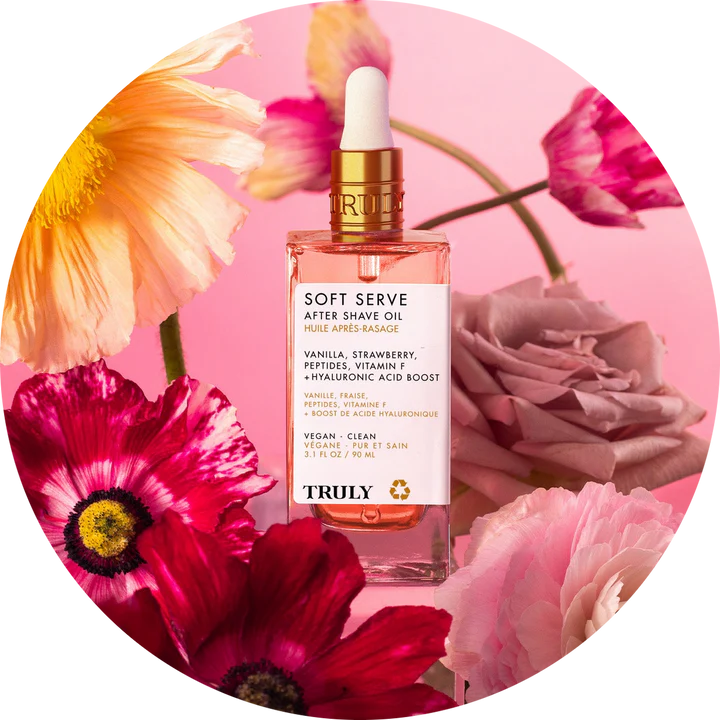 TRULY

SOFT SERVE
AFTER SHAVE OIL
HUILE APRÈS-RASAGE

VANILLA, STRAWBERRY, PEPTIDES, VITAMIN F +HYALURONIC ACID BOOST

VANILLE, FRAISE, PEPTIDES, VITAMINE F + BOOST DE ACIDE HYALURONIQUE

VEGAN - CLEAN
VÉGANE - PUR ET SAIN
3.1 FL OZ / 90 ML

TRULY