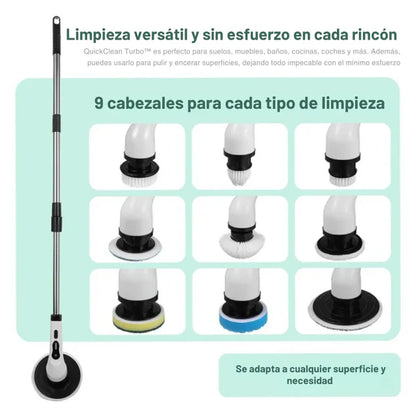 Limpieza versátil y sin esfuerzo en cada rincón

QuickClean Turbo™ es perfecto para suelos, muebles, baños, cocinas, coches y más. Además, puedes usarlo para pulir y encerar superficies, dejando todo impecable con el mínimo esfuerzo

9 cabezales para cada tipo de limpieza

Se adapta a cualquier superficie y necesidad