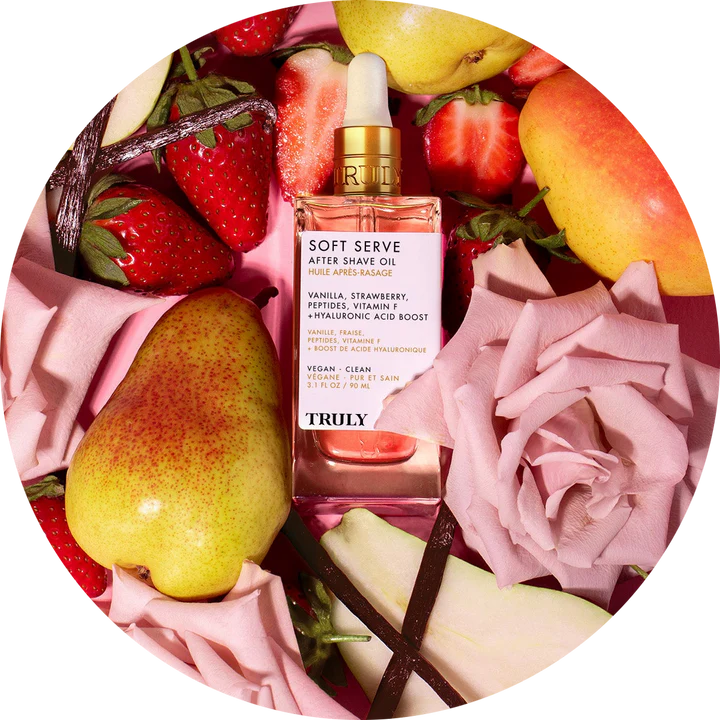 TRULY

SOFT SERVE
AFTER SHAVE OIL
HUILE APRÈS-RASAGE

VANILLA, STRAWBERRY, PEPTIDES, VITAMIN F +HYALURONIC ACID BOOST

VANILLE, FRAISE, PEPTIDES, VITAMINE F + BOOST DE ACIDE HYALURONIQUE

VEGAN · CLEAN
VÉGANE · PUR ET SAIN
3.1 FL OZ / 90 ML

TRULY