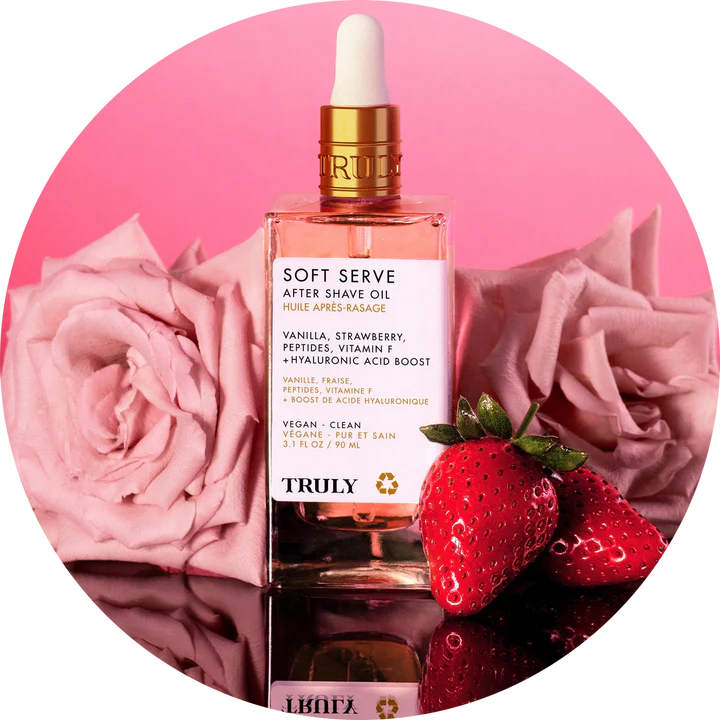 TRULY

SOFT SERVE
AFTER SHAVE OIL
HUILE APRÈS-RASAGE

VANILLA, STRAWBERRY, PEPTIDES, VITAMIN F +HYALURONIC ACID BOOST

VANILLE, FRAISE, PEPTIDES, VITAMINE F + BOOST DE ACIDE HYALURONIQUE

VEGAN - CLEAN
VÉGANE - PUR ET SAIN
3.1 FL OZ / 90 ML

TRULY